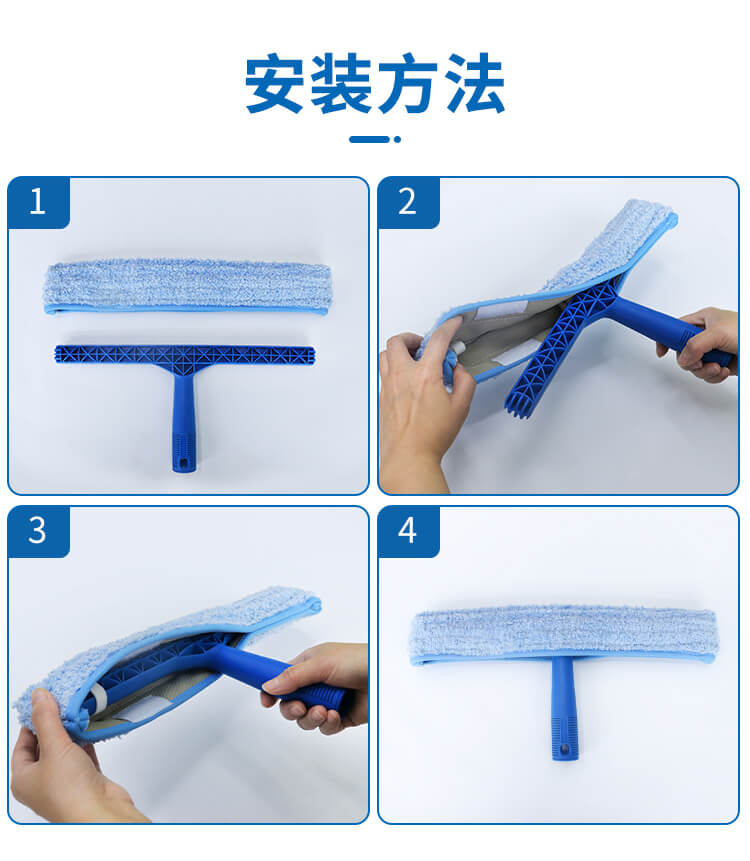 安装方法

1

2

3

4