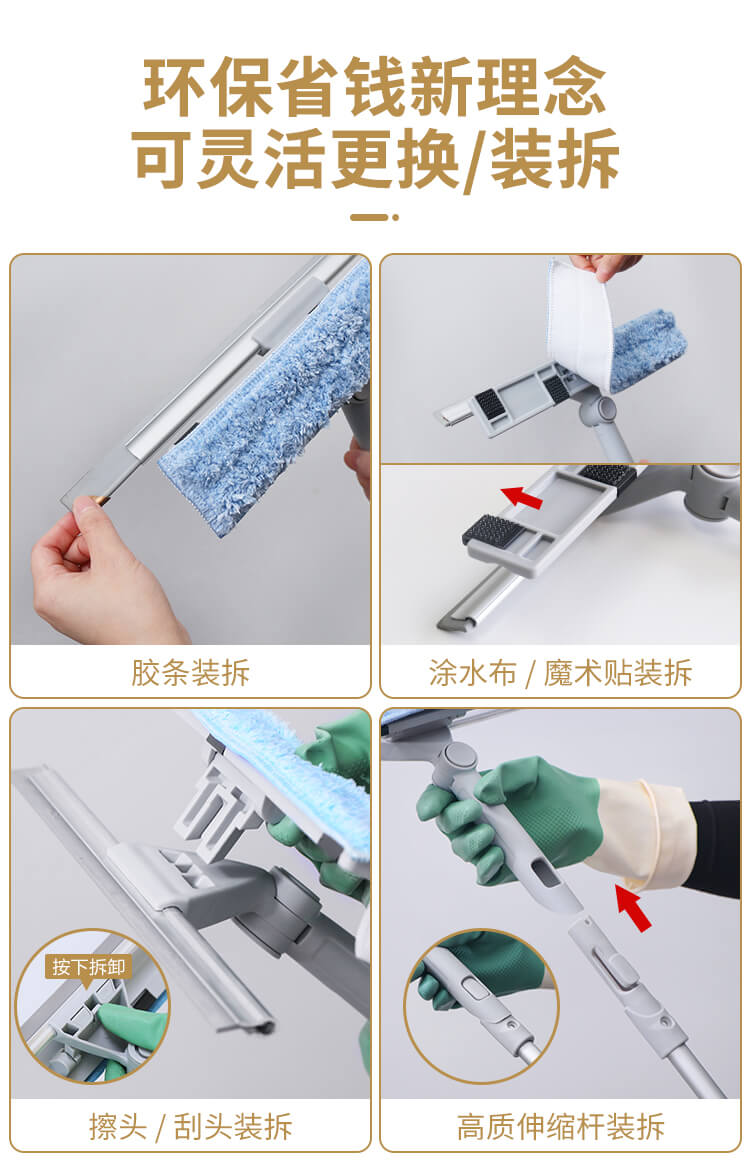 环保省钱新理念
可灵活更换/装拆

胶条装拆

涂水布 / 魔术贴装拆

按下拆卸

擦头 / 刮头装拆

高质伸缩杆装拆