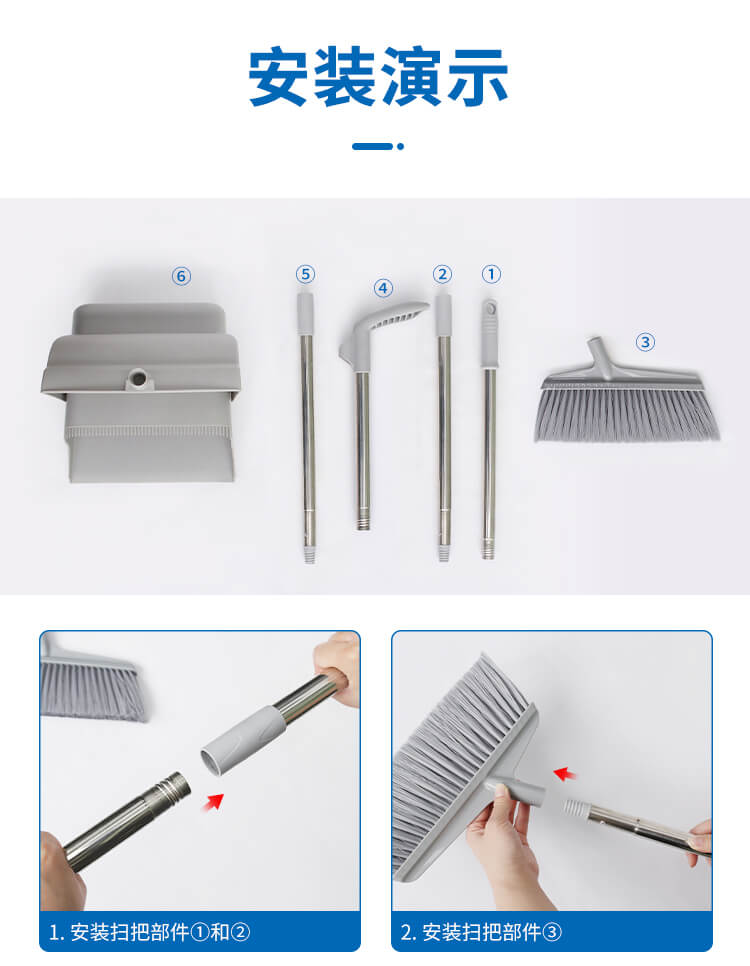 安装演示

⑥ ⑤ ④ ② ① ③

1. 安装扫把部件①和②

2. 安装扫把部件③