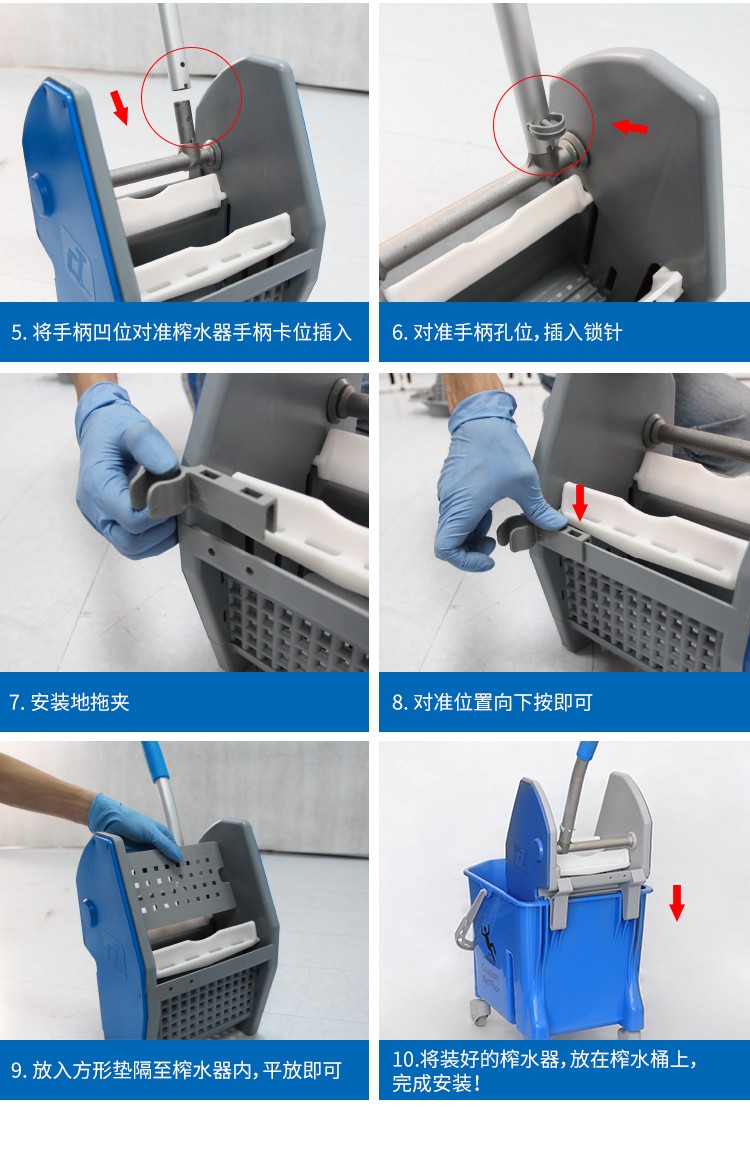 5. 将手柄凹位对准榨水器手柄卡位插入

6. 对准手柄孔位，插入锁针

7. 安装地拖夹

8. 对准位置向下按即可

9. 放入方形垫隔至榨水器内，平放即可

10.将装好的榨水器，放在榨水桶上，完成安装！